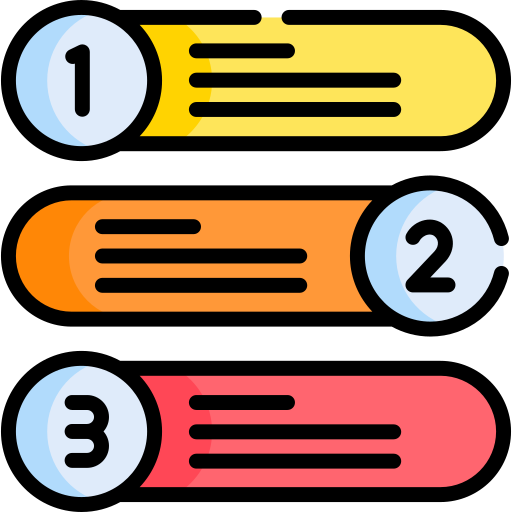 1
2
3